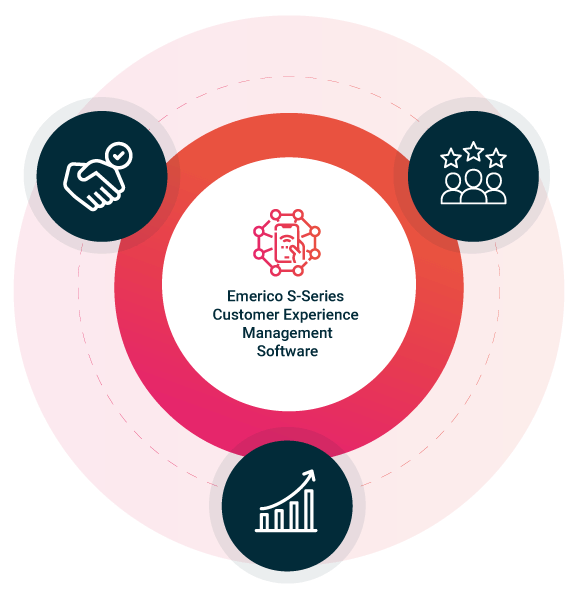 Emerico S-Series
Customer Experience
Management
Software